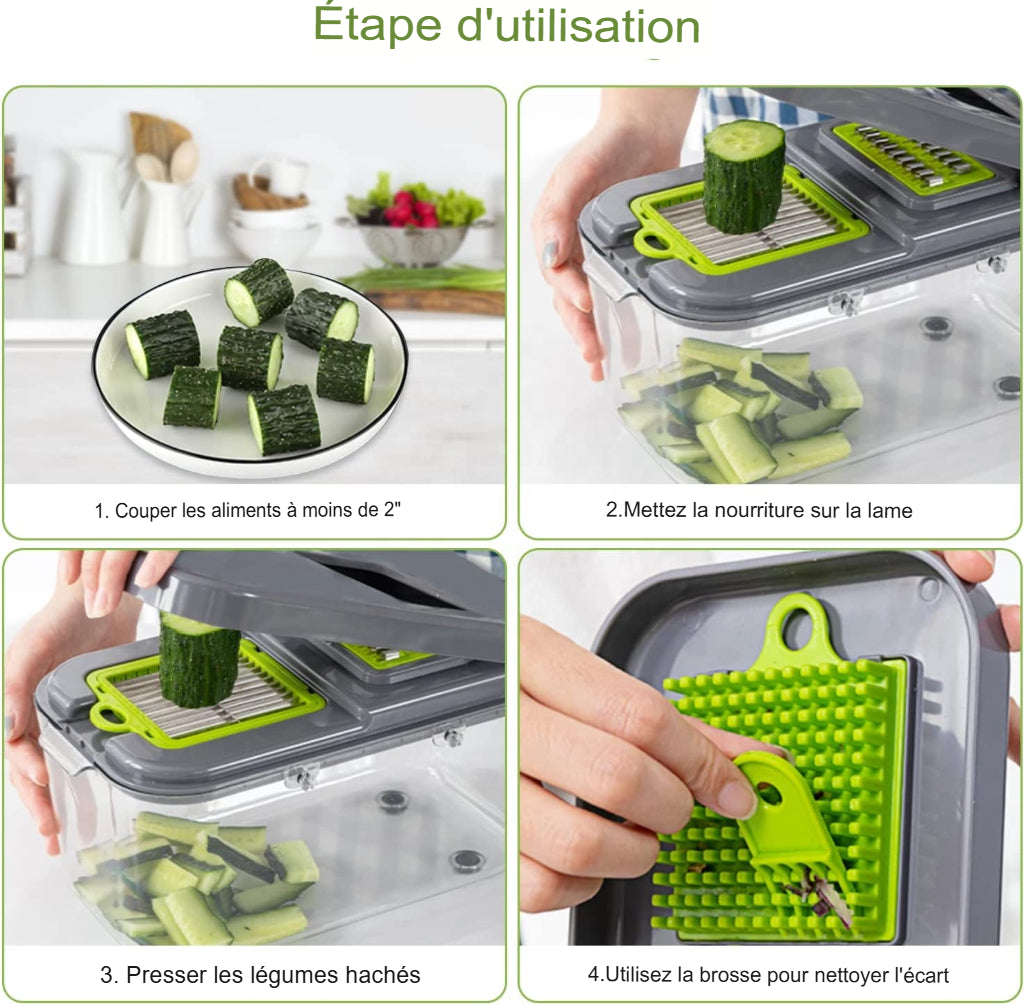 Étape d'utilisation

1. Couper les aliments à moins de 2"

2.Mettez la nourriture sur la lame

3. Presser les légumes hachés

4.Utilisez la brosse pour nettoyer l'écart